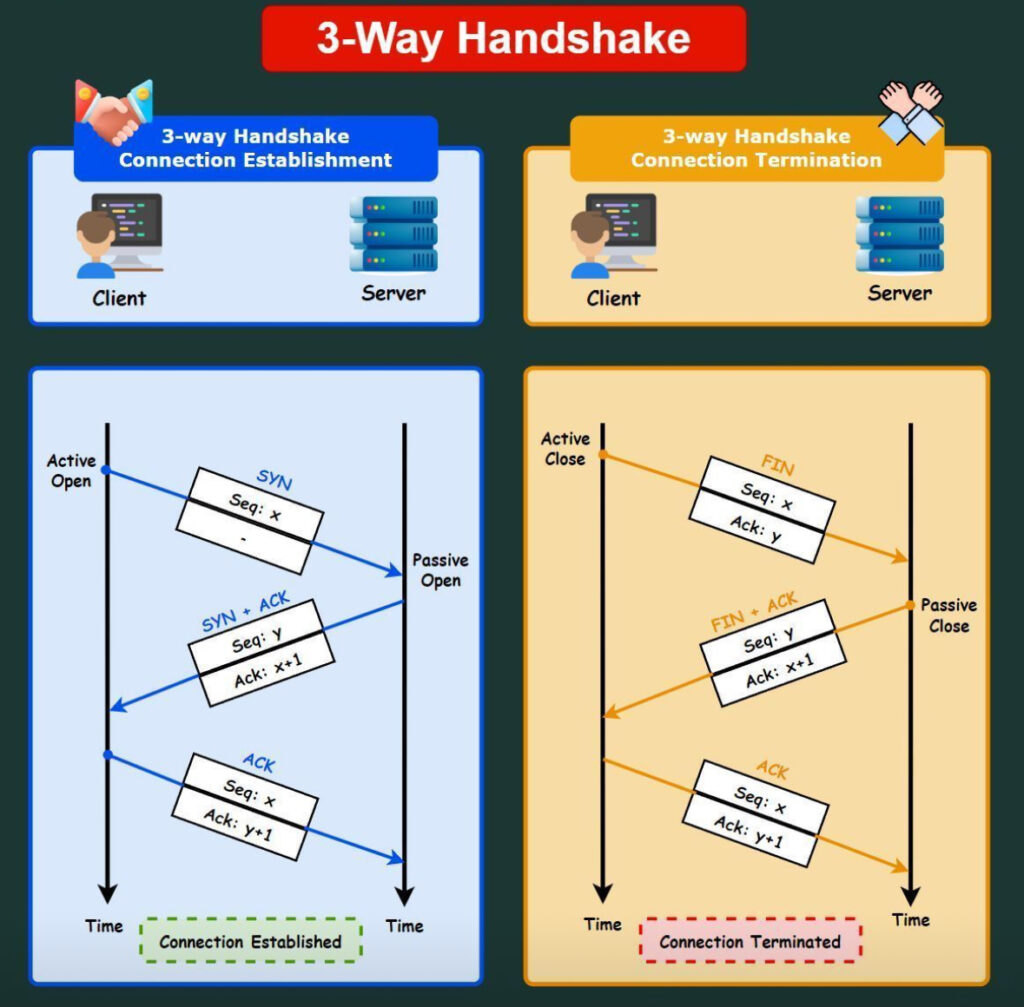 3-Way Handshake

3-way Handshake
Connection Establishment

Client

Server

Active Open

SYN

Seq: x

-

Passive Open

SYN + ACK

Seq: y

Ack: x+1

ACK

Seq: x

Ack: y+1

Time

Connection Established

Time

3-way Handshake
Connection Termination

Client

Server

Active Close

FIN

Seq: x

Ack: y

Passive Close

FIN + ACK

Seq: y

Ack: x+1

ACK

Seq: x

Ack: y+1

Time

Connection Terminated

Time